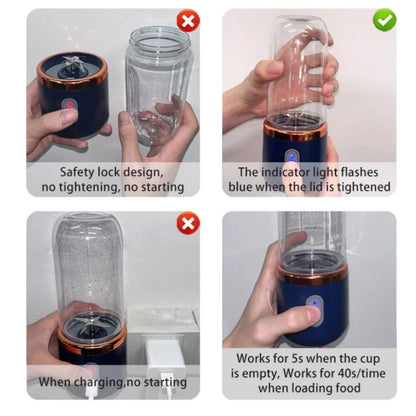 Safety lock design, no tightening, no starting

The indicator light flashes blue when the lid is tightened

When charging,no starting

Works for 5s when the cup is empty, Works for 40s/time when loading food