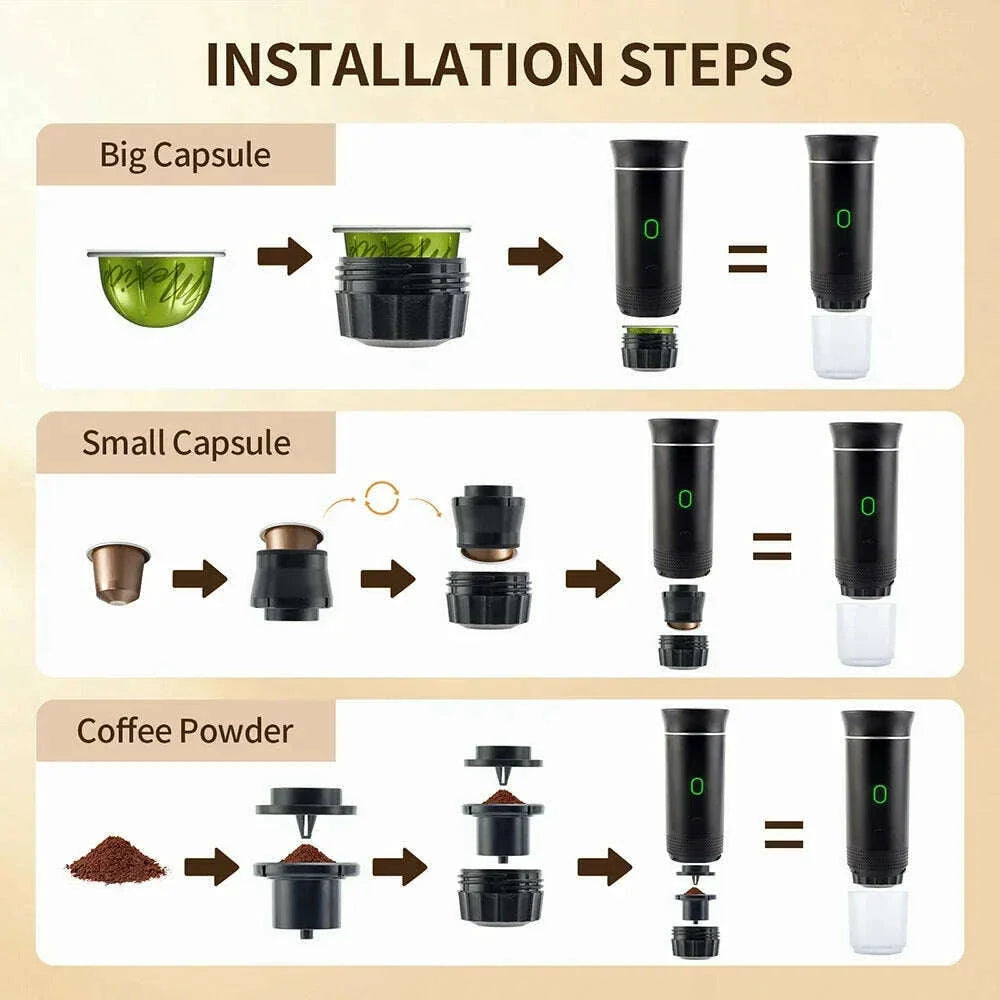 INSTALLATION STEPS

Big Capsule

Small Capsule

Coffee Powder