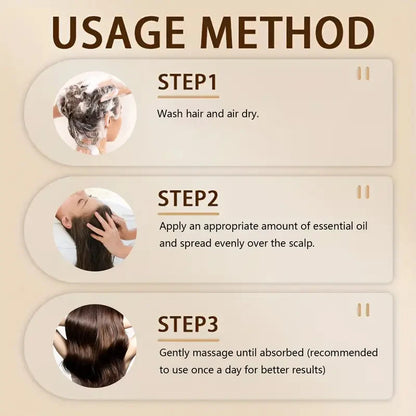 USAGE METHOD

STEP1

Wash hair and air dry.

STEP2

Apply an appropriate amount of essential oil and spread evenly over the scalp.

STEP3

Gently massage until absorbed (recommended to use once a day for better results)