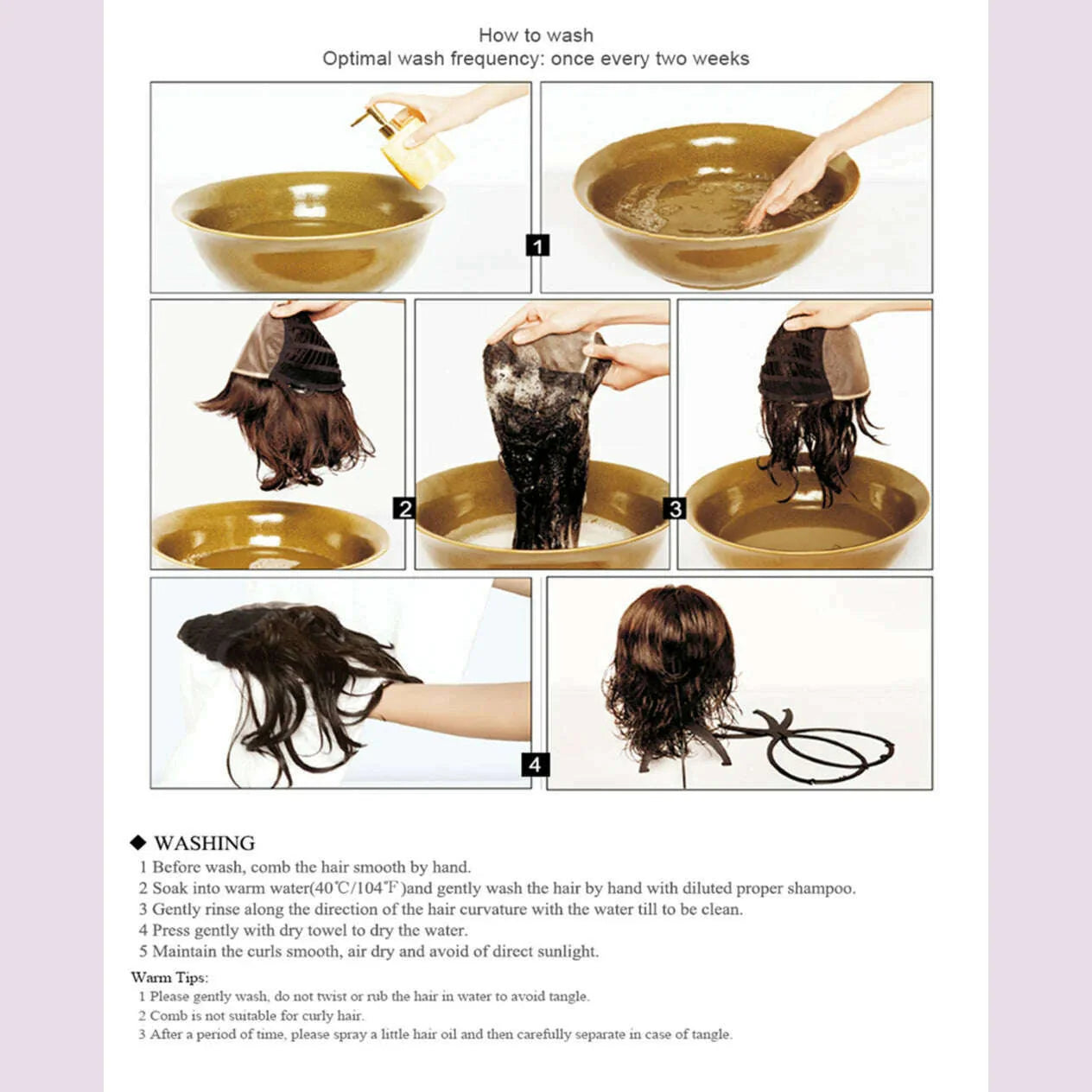 How to wash
Optimal wash frequency: once every two weeks

1

2

3

4

◆ WASHING
1 Before wash, comb the hair smooth by hand.
2 Soak into warm water(40℃/104℉)and gently wash the hair by hand with diluted proper shampoo.
3 Gently rinse along the direction of the hair curvature with the water till to be clean.
4 Press gently with dry towel to dry the water.
5 Maintain the curls smooth, air dry and avoid of direct sunlight.

Warm Tips:
1 Please gently wash, do not twist or rub the hair in water to avoid tangle.
2 Comb is not suitable for curly hair.
3 After a period of time, please spray a little hair oil and then carefully separate in case of tangle.