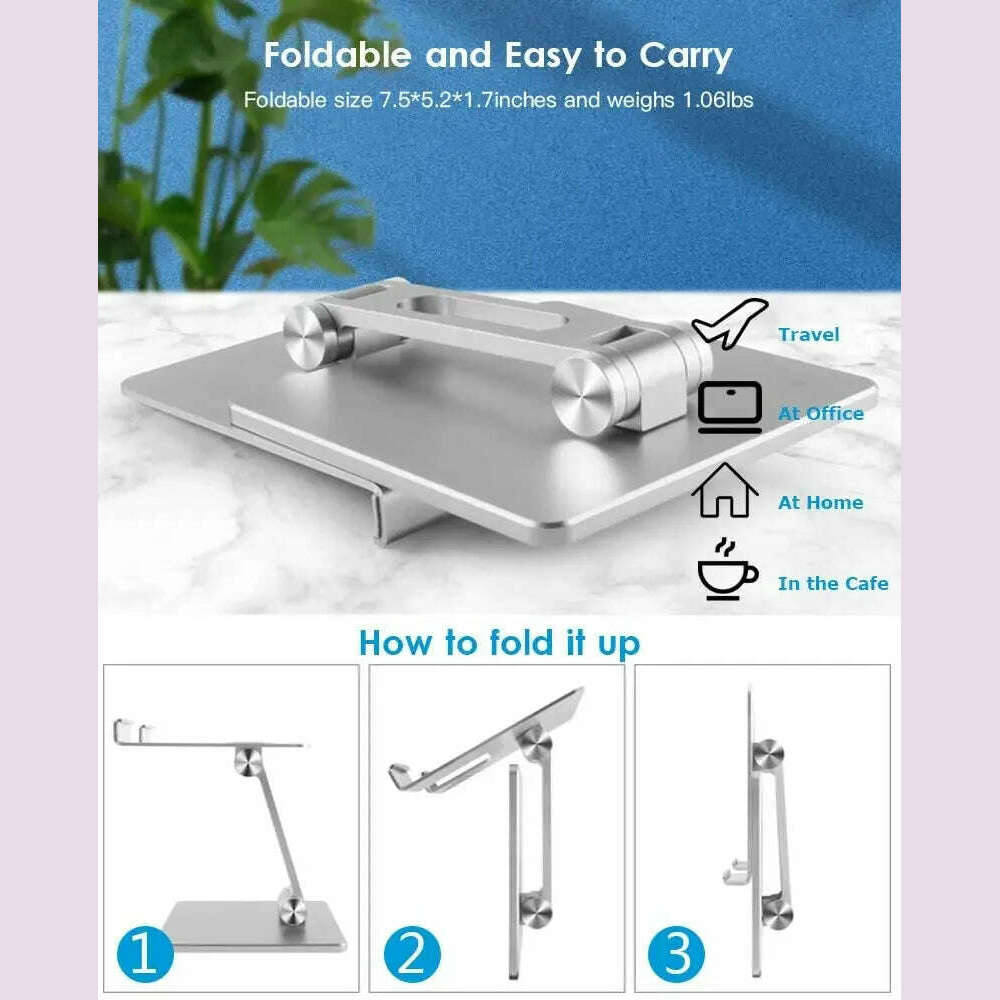 Foldable and Easy to Carry
Foldable size 7.5*5.2*1.7inches and weighs 1.06lbs

Travel
At Office
At Home
In the Cafe

How to fold it up

1
2
3