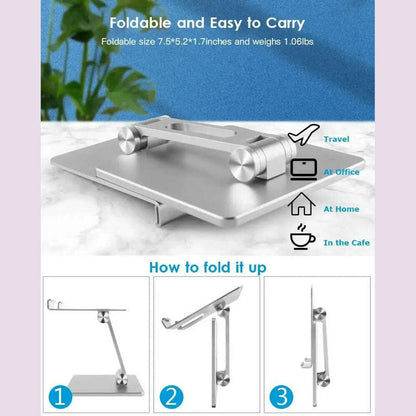 Foldable and Easy to Carry
Foldable size 7.5*5.2*1.7inches and weighs 1.06lbs

Travel
At Office
At Home
In the Cafe

How to fold it up

1
2
3