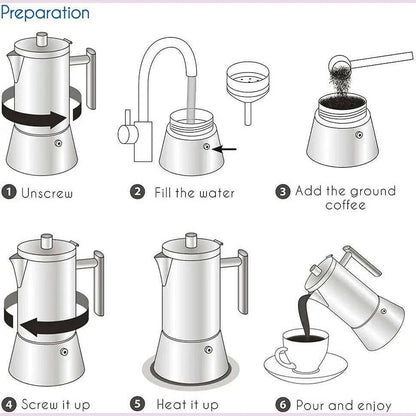 Preparation

1 Unscrew

2 Fill the water

3 Add the ground coffee

4 Screw it up

5 Heat it up

6 Pour and enjoy