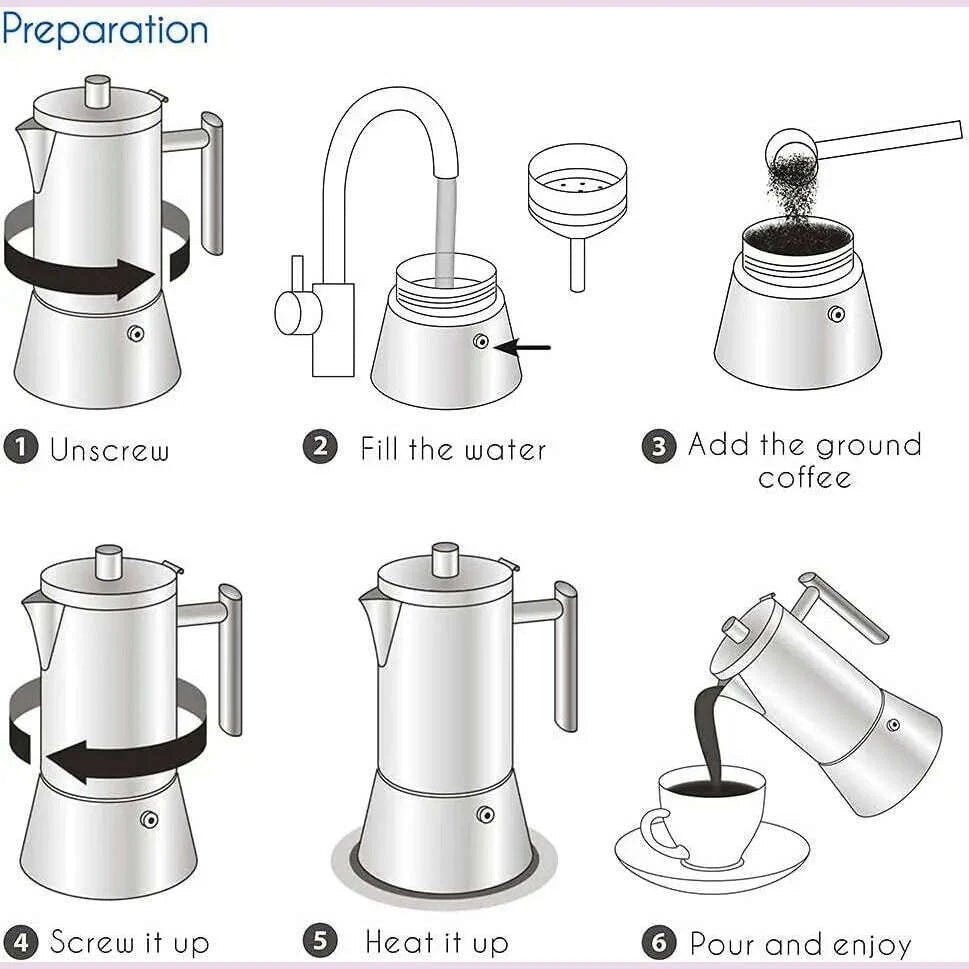 Preparation

1 Unscrew

2 Fill the water

3 Add the ground coffee

4 Screw it up

5 Heat it up

6 Pour and enjoy