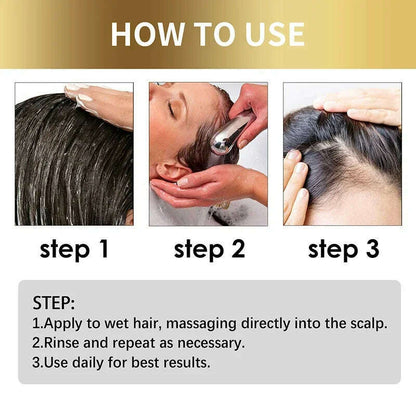 HOW TO USE

step 1

step 2

step 3

STEP:
1.Apply to wet hair, massaging directly into the scalp.
2.Rinse and repeat as necessary.
3.Use daily for best results.