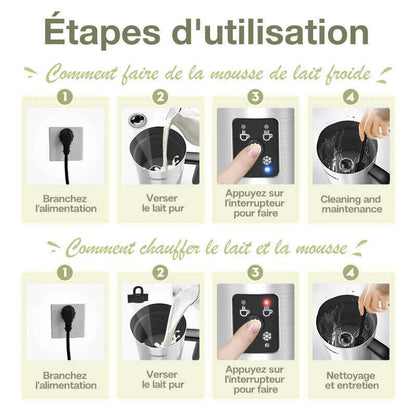 Étapes d'utilisation

Comment faire de la mousse de lait froide

1
Branchez l'alimentation

2
Verser le lait pur

3
Appuyez sur l'interrupteur pour faire

4
Cleaning and maintenance

Comment chauffer le lait et la mousse

1
Branchez l'alimentation

2
Verser le lait pur

3
Appuyez sur l'interrupteur pour faire

4
Nettoyage et entretien