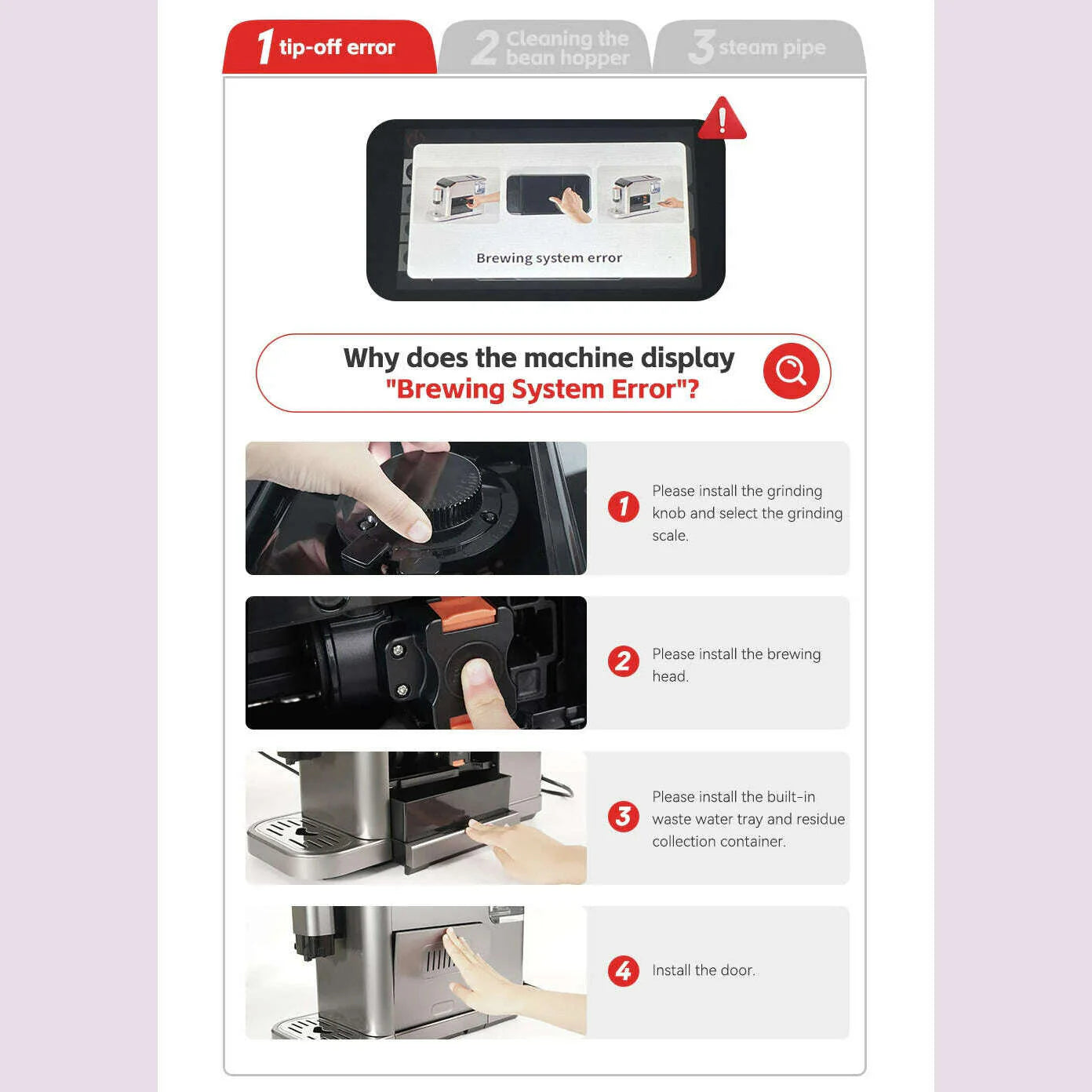 1 tip-off error

2 Cleaning the bean hopper

3 steam pipe

Brewing system error

Why does the machine display "Brewing System Error"?

1 Please install the grinding knob and select the grinding scale.

2 Please install the brewing head.

3 Please install the built-in waste water tray and residue collection container.

4 Install the door.