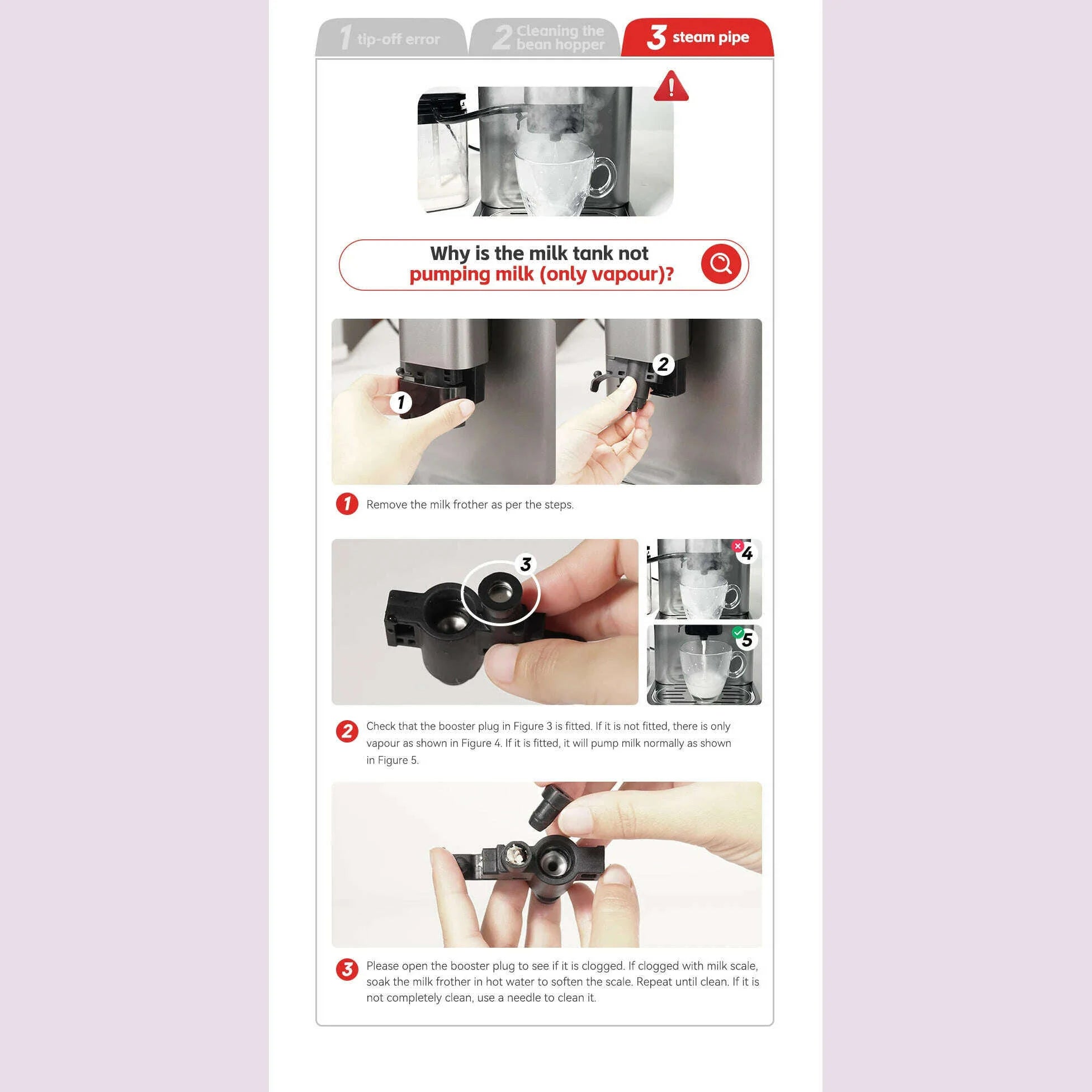 1 tip-off error

2 Cleaning the bean hopper

3 steam pipe

Why is the milk tank not pumping milk (only vapour)?

1

2

1 Remove the milk frother as per the steps.

3

4

5

2 Check that the booster plug in Figure 3 is fitted. If it is not fitted, there is only vapour as shown in Figure 4. If it is fitted, it will pump milk normally as shown in Figure 5.

3 Please open the booster plug to see if it is clogged. If clogged with milk scale, soak the milk frother in hot water to soften the scale. Repeat until clean. If it is not completely clean, use a needle to clean it.