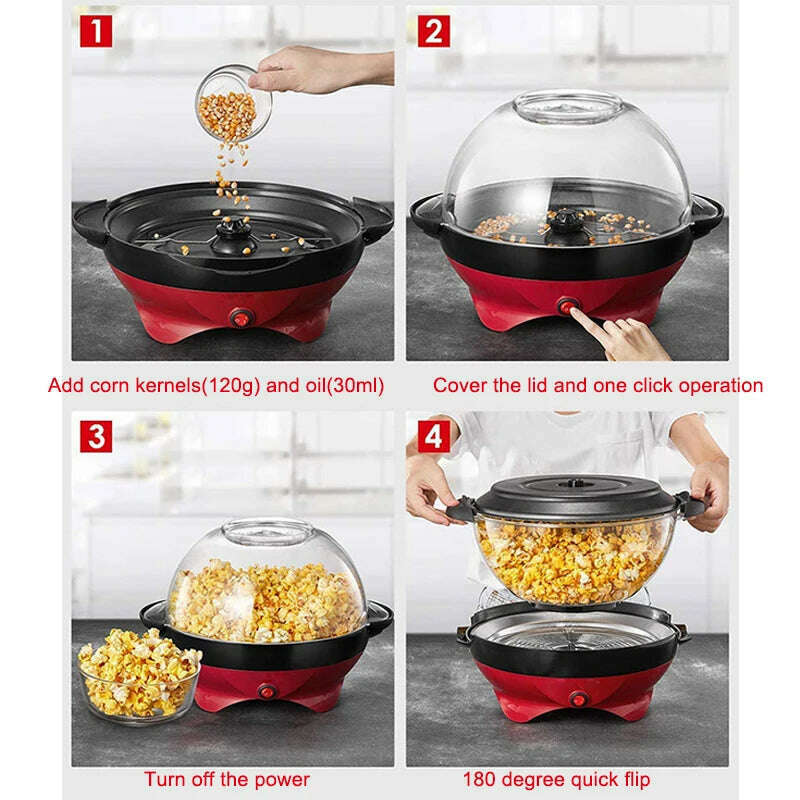 1

Add corn kernels(120g) and oil(30ml)

2

Cover the lid and one click operation

3

Turn off the power

4

180 degree quick flip