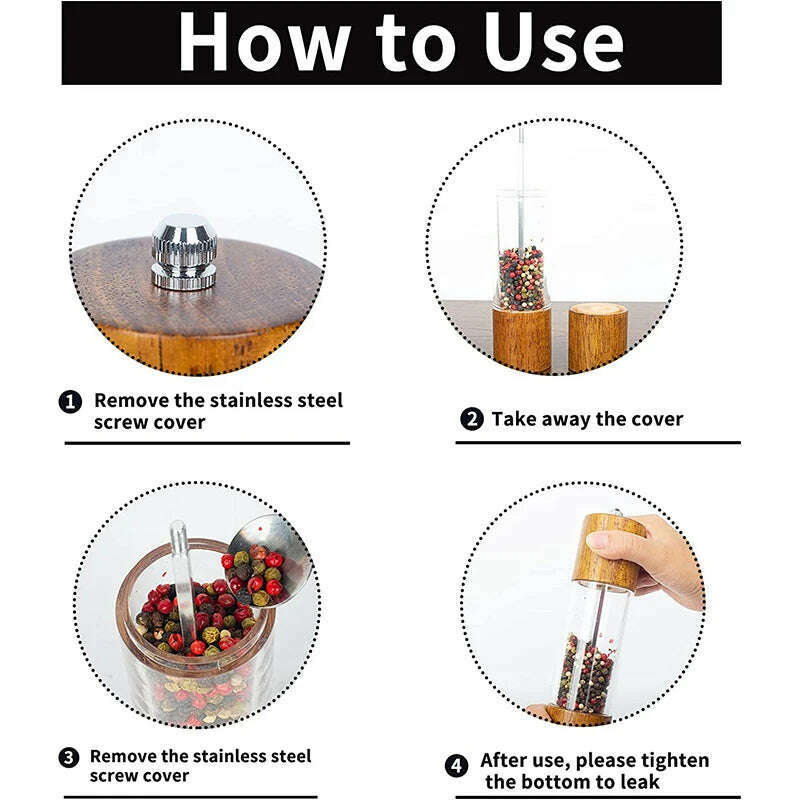 How to Use

❶ Remove the stainless steel screw cover

❷ Take away the cover

❸ Remove the stainless steel screw cover

❹ After use, please tighten the bottom to leak