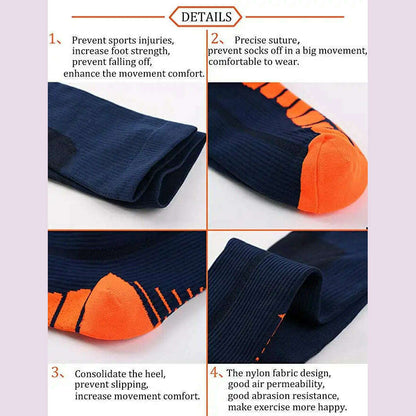 DETAILS

1、 Prevent sports injuries, increase foot strength, prevent falling off, enhance the movement comfort.

2、 Precise suture, prevent socks off in a big movement, comfortable to wear.

3、 Consolidate the heel, prevent slipping, increase movement comfort.

4、 The nylon fabric design, good air permeability, good abrasion resistance, make exercise more happy.