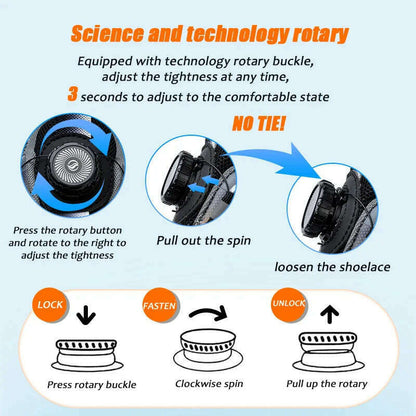 Science and technology rotary

Equipped with technology rotary buckle, adjust the tightness at any time, 3 seconds to adjust to the comfortable state

NO TIE!

Press the rotary button and rotate to the right to adjust the tightness

Pull out the spin

loosen the shoelace

LOCK

Press rotary buckle

FASTEN

Clockwise spin

UNLOCK

Pull up the rotary