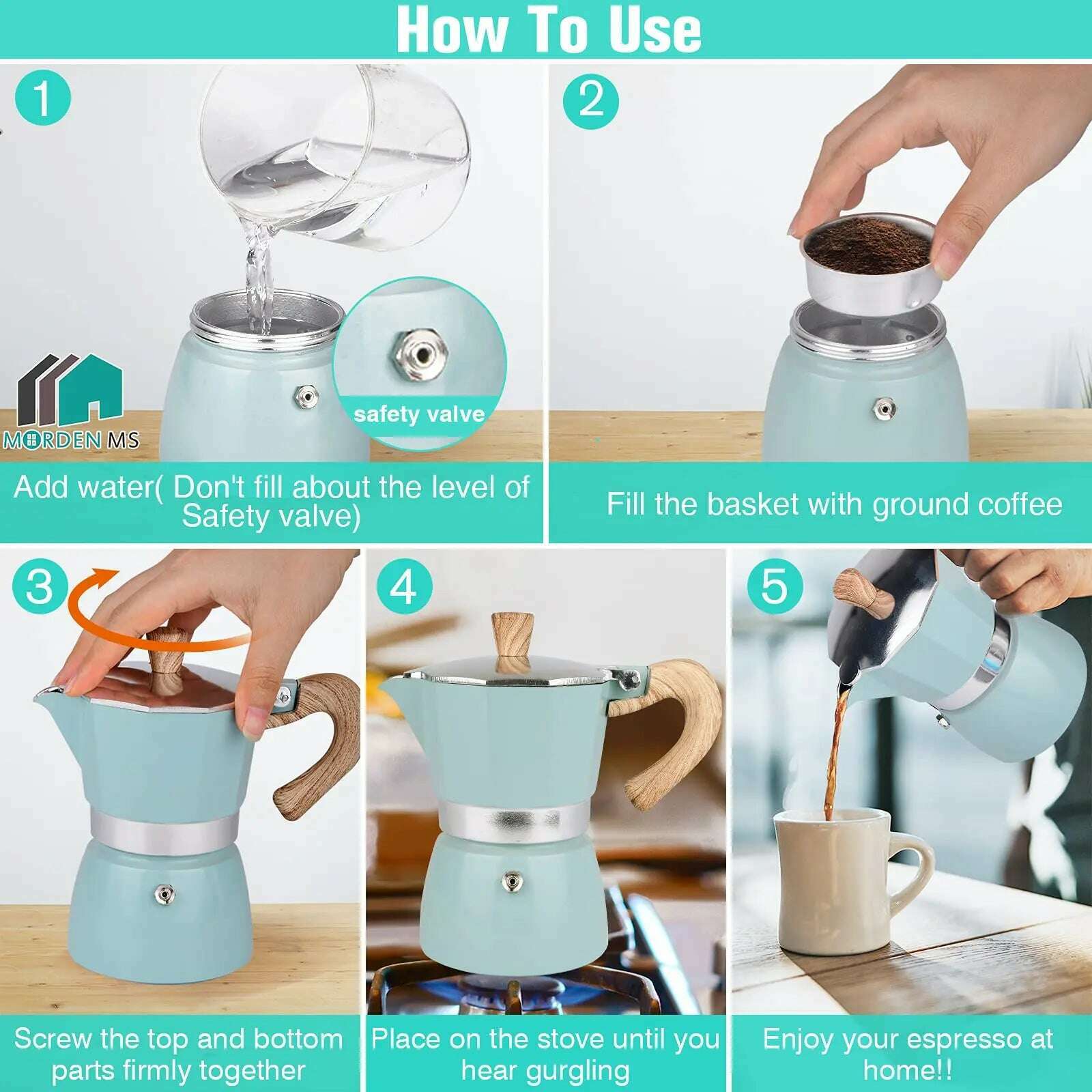 How To Use

1

safety valve

MORDEN MS

Add water( Don't fill about the level of Safety valve)

2

Fill the basket with ground coffee

3

Screw the top and bottom parts firmly together

4

Place on the stove until you hear gurgling

5

Enjoy your espresso at home!!