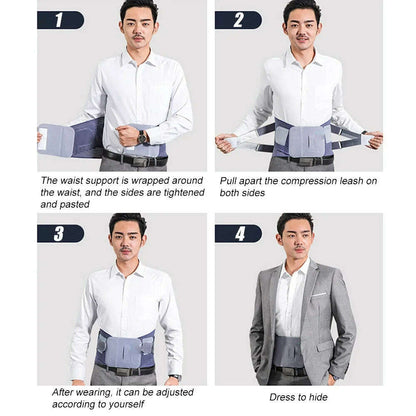 1

The waist support is wrapped around the waist, and the sides are tightened and pasted

2

Pull apart the compression leash on both sides

3

After wearing, it can be adjusted according to yourself

4

Dress to hide